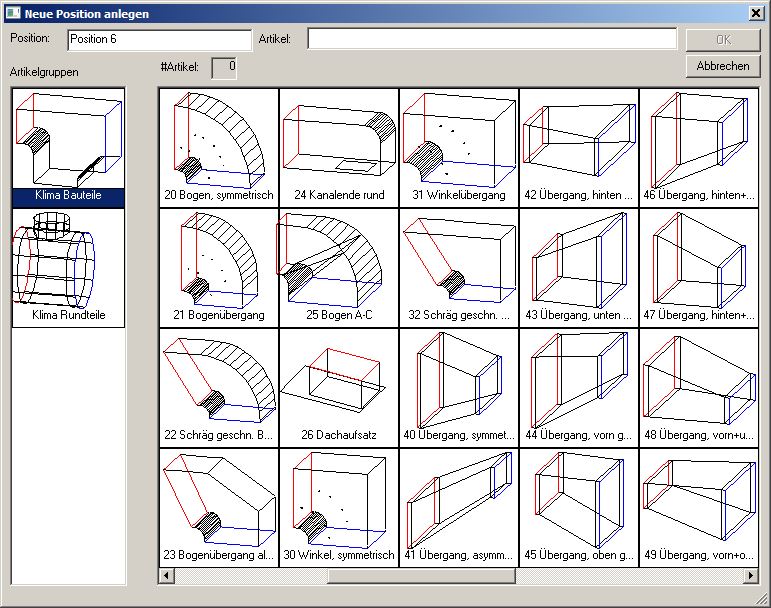 Neue Position anlegen

Position: Position 6

Artikel:

OK

Abbrechen

Artikelgruppen

#Artikel: 0

Klima Bauteile

Klima Rundteile

20 Bogen, symmetrisch

24 Kanalende rund

31 Winkelübergang

42 Übergang, hinten ...

46 Übergang, hinten+...

21 Bogenübergang

25 Bogen A-C

32 Schräg geschn. ...

43 Übergang, unten ...

47 Übergang, hinten+...

22 Schräg geschn. B...

26 Dachaufsatz

40 Übergang, symmet...

44 Übergang, vorn g...

48 Übergang, vorn+u...

23 Bogenübergang al...

30 Winkel, symmetrisch

41 Übergang, asymm...

45 Übergang, oben g...

49 Übergang, vorn+o...